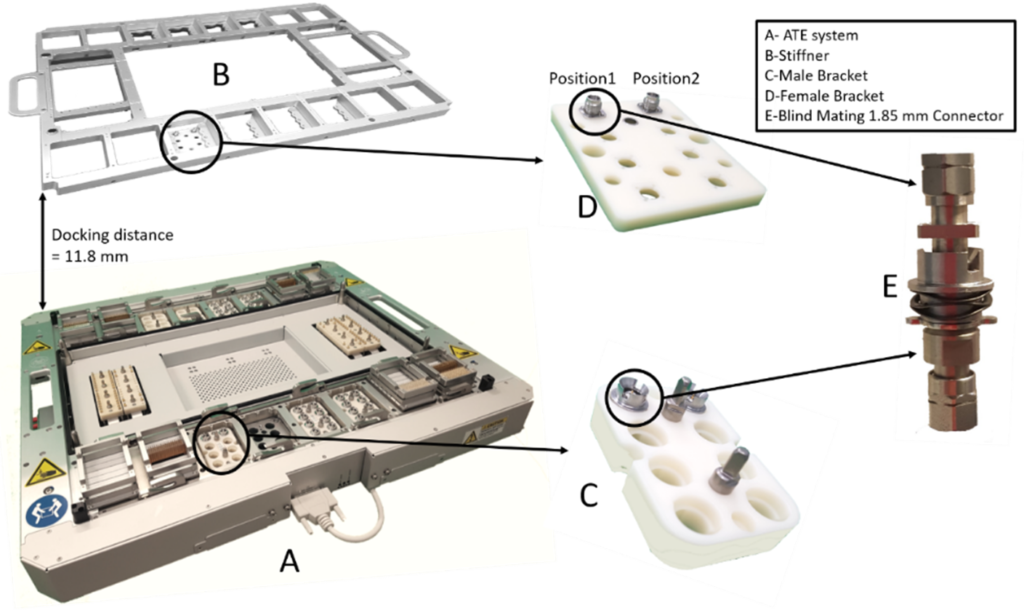 A- ATE system
B-Stiffner
C-Male Bracket
D-Female Bracket
E-Blind Mating 1.85 mm Connector

B

Position1 Position2

D

Docking distance
= 11.8 mm

E

C

A